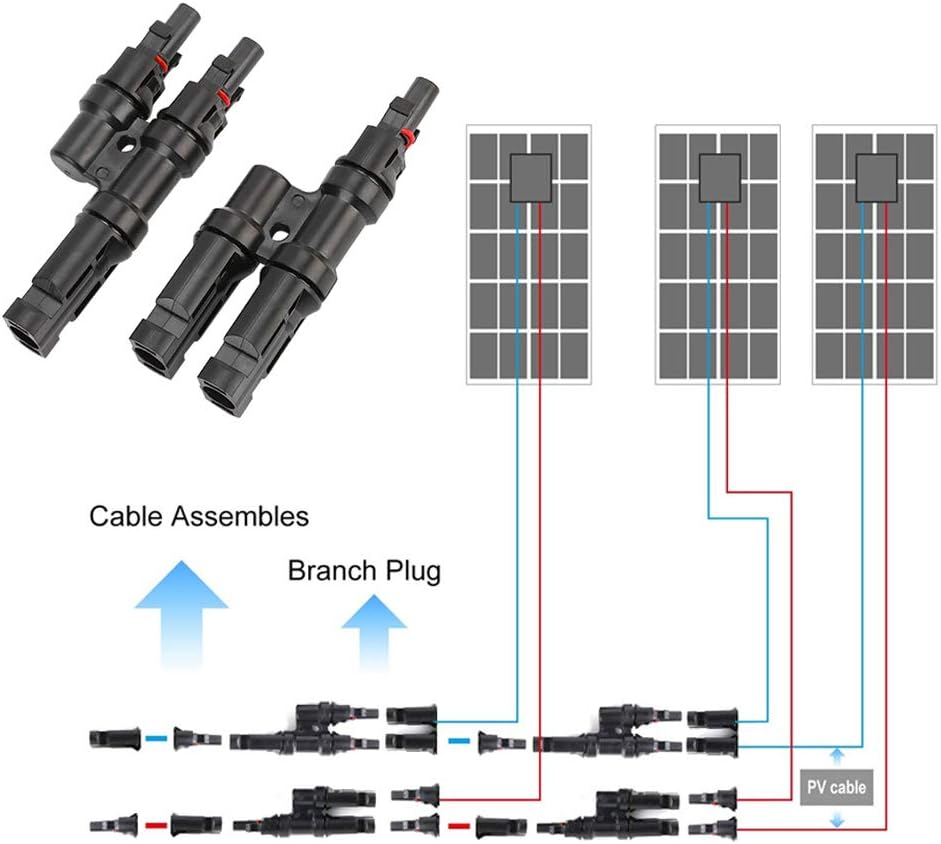 Cable Assembles

Branch Plug

PV cable